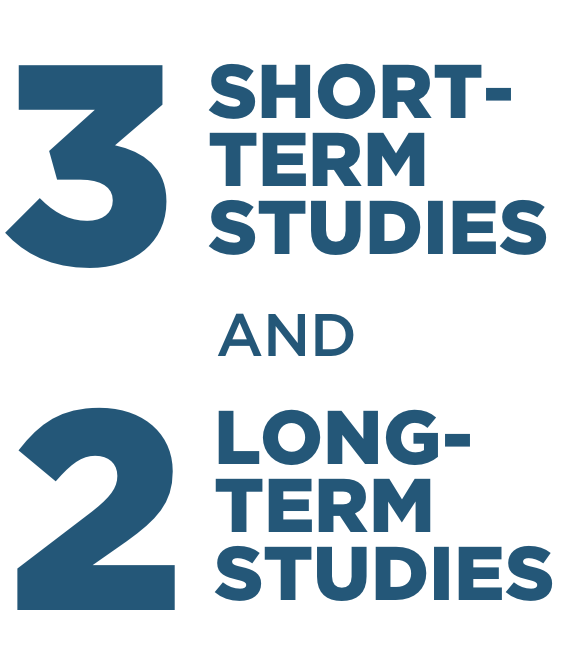 3 SHORT-TERM STUDIES

AND

2 LONG-TERM STUDIES